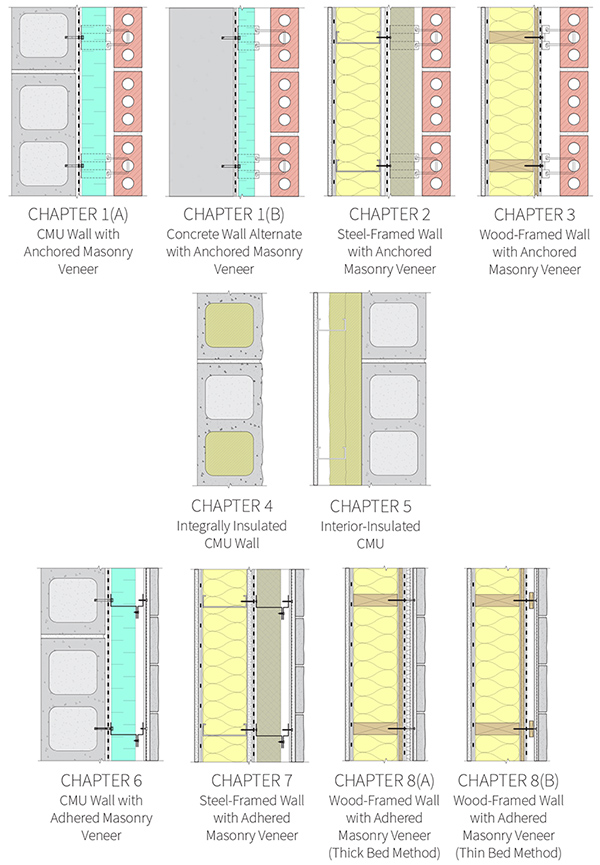 CHAPTER 1(A)
CMU Wall with Anchored Masonry Veneer

CHAPTER 1(B)
Concrete Wall Alternate with Anchored Masonry Veneer

CHAPTER 2
Steel-Framed Wall with Anchored Masonry Veneer

CHAPTER 3
Wood-Framed Wall with Anchored Masonry Veneer

CHAPTER 4
Integrally Insulated CMU Wall

CHAPTER 5
Interior-Insulated CMU

CHAPTER 6
CMU Wall with Adhered Masonry Veneer

CHAPTER 7
Steel-Framed Wall with Adhered Masonry Veneer

CHAPTER 8(A)
Wood-Framed Wall with Adhered Masonry Veneer (Thick Bed Method)

CHAPTER 8(B)
Wood-Framed Wall with Adhered Masonry Veneer (Thin Bed Method)